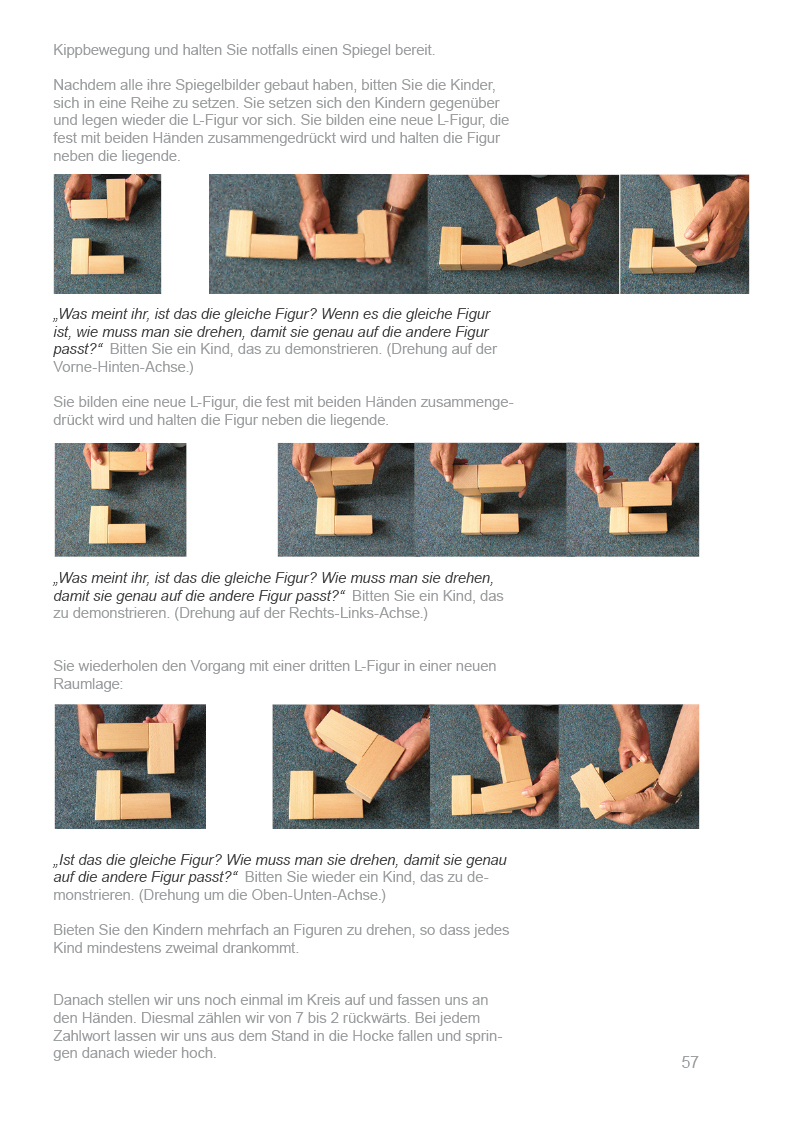 Kippbewegung und halten Sie notfalls einen Spiegel bereit.

Nachdem alle ihre Spiegelbilder gebaut haben, bitten Sie die Kinder, sich in eine Reihe zu setzen. Sie setzen sich den Kindern gegenüber und legen wieder die L-Figur vor sich. Sie bilden eine neue L-Figur, die fest mit beiden Händen zusammengedrückt wird und halten die Figur neben die liegende.

„Was meint ihr, ist das die gleiche Figur? Wenn es die gleiche Figur ist, wie muss man sie drehen, damit sie genau auf die andere Figur passt?“ Bitten Sie ein Kind, das zu demonstrieren. (Drehung auf der Vorne-Hinten-Achse.)

Sie bilden eine neue L-Figur, die fest mit beiden Händen zusammengedrückt wird und halten die Figur neben die liegende.

„Was meint ihr, ist das die gleiche Figur? Wie muss man sie drehen, damit sie genau auf die andere Figur passt?“ Bitten Sie ein Kind, das zu demonstrieren. (Drehung auf der Rechts-Links-Achse.)

Sie wiederholen den Vorgang mit einer dritten L-Figur in einer neuen Raumlage:

„Ist das die gleiche Figur? Wie muss man sie drehen, damit sie genau auf die andere Figur passt?“ Bitten Sie wieder ein Kind, das zu demonstrieren. (Drehung um die Oben-Unten-Achse.)

Bieten Sie den Kindern mehrfach an Figuren zu drehen, so dass jedes Kind mindestens zweimal drankommt.

Danach stellen wir uns noch einmal im Kreis auf und fassen uns an den Händen. Diesmal zählen wir von 7 bis 2 rückwärts. Bei jedem Zahlwort lassen wir uns aus dem Stand in die Hocke fallen und springen danach wieder hoch.

57