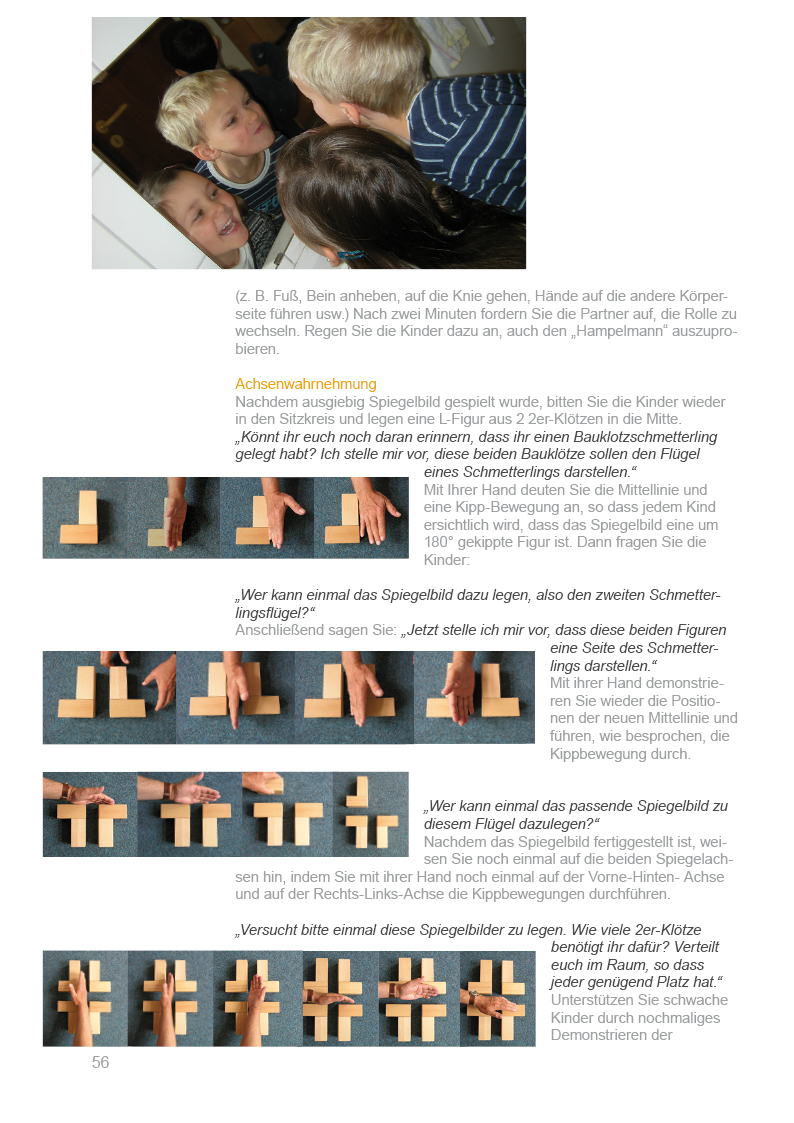 (z. B. Fuß, Bein anheben, auf die Knie gehen, Hände auf die andere Körperseite führen usw.) Nach zwei Minuten fordern Sie die Partner auf, die Rolle zu wechseln. Regen Sie die Kinder dazu an, auch den „Hampelmann“ auszuprobieren.

Achsenwahrnehmung
Nachdem ausgiebig Spiegelbild gespielt wurde, bitten Sie die Kinder wieder in den Sitzkreis und legen eine L-Figur aus 2 2er-Klötzen in die Mitte.
„Könnt ihr euch noch daran erinnern, dass ihr einen Bauklotzschmetterling gelegt habt? Ich stelle mir vor, diese beiden Bauklötze sollen den Flügel eines Schmetterlings darstellen.“
Mit Ihrer Hand deuten Sie die Mittellinie und eine Kipp-Bewegung an, so dass jedem Kind ersichtlich wird, dass das Spiegelbild eine um 180° gekippte Figur ist. Dann fragen Sie die Kinder:

„Wer kann einmal das Spiegelbild dazu legen, also den zweiten Schmetterlingsflügel?“
Anschließend sagen Sie: „Jetzt stelle ich mir vor, dass diese beiden Figuren eine Seite des Schmetterlings darstellen.“
Mit ihrer Hand demonstrieren Sie wieder die Positionen der neuen Mittellinie und führen, wie besprochen, die Kippbewegung durch.

„Wer kann einmal das passende Spiegelbild zu diesem Flügel dazulegen?“
Nachdem das Spiegelbild fertiggestellt ist, weisen Sie noch einmal auf die beiden Spiegelachsen hin, indem Sie mit ihrer Hand noch einmal auf der Vorne-Hinten- Achse und auf der Rechts-Links-Achse die Kippbewegungen durchführen.

„Versucht bitte einmal diese Spiegelbilder zu legen. Wie viele 2er-Klötze benötigt ihr dafür? Verteilt euch im Raum, so dass jeder genügend Platz hat.“
Unterstützen Sie schwache Kinder durch nochmaliges Demonstrieren der

56