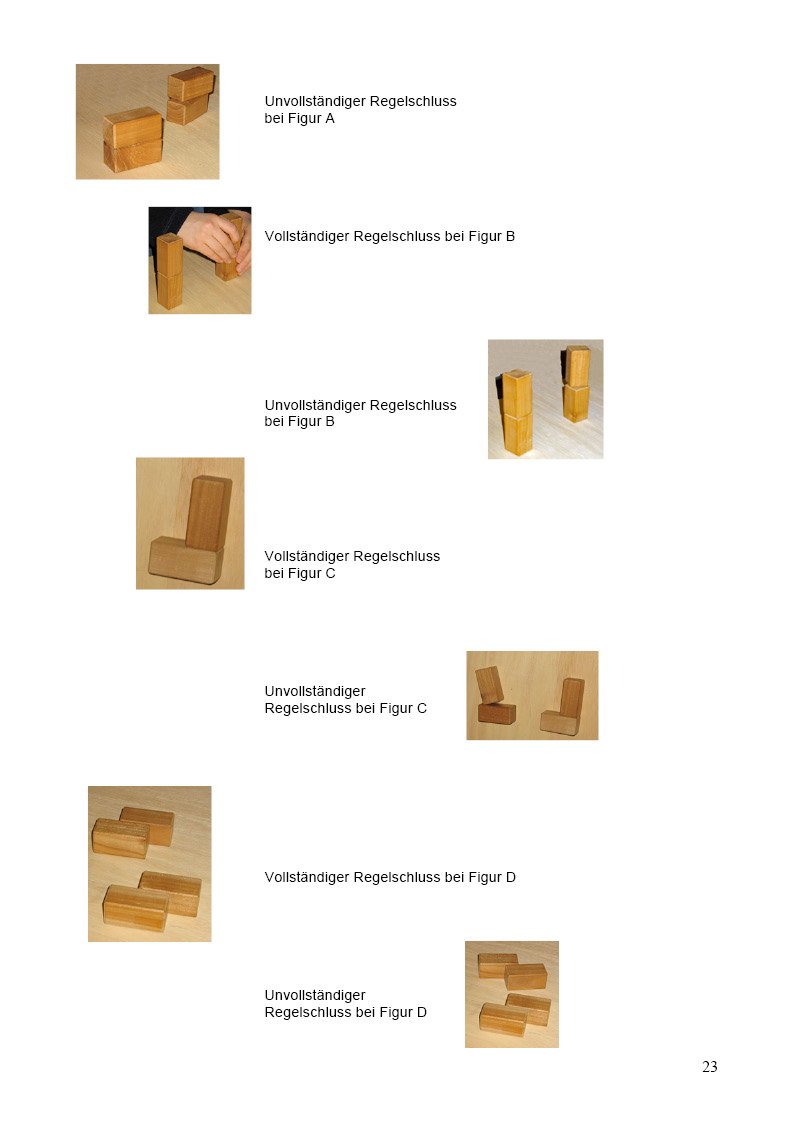 Unvollständiger Regelschluss bei Figur A

Vollständiger Regelschluss bei Figur B

Unvollständiger Regelschluss bei Figur B

Vollständiger Regelschluss bei Figur C

Unvollständiger Regelschluss bei Figur C

Vollständiger Regelschluss bei Figur D

Unvollständiger Regelschluss bei Figur D

23